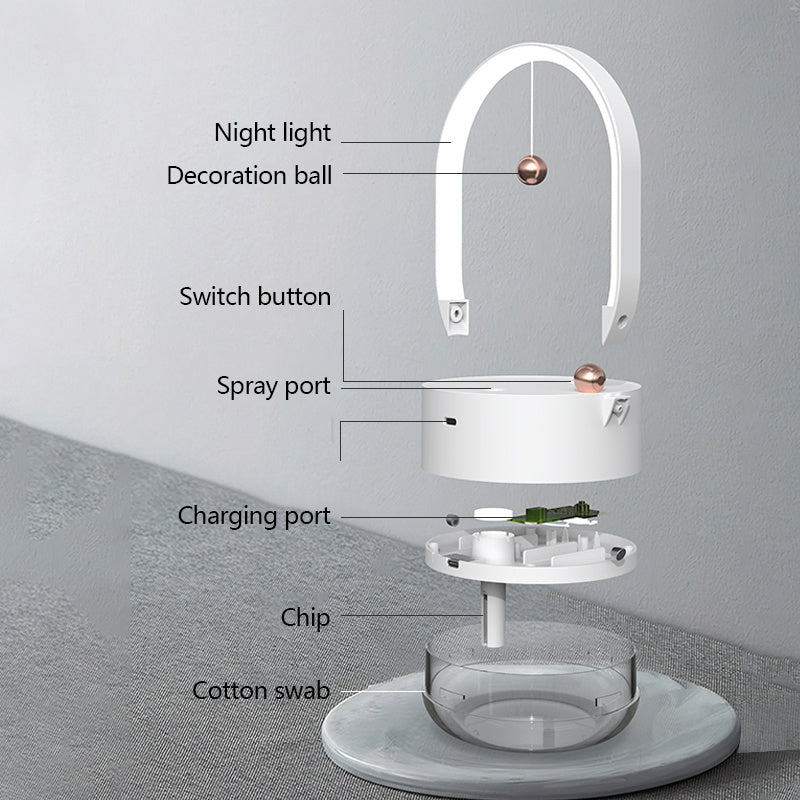 Night light
Decoration ball
Switch button
Spray port
Charging port
Chip
Cotton swab