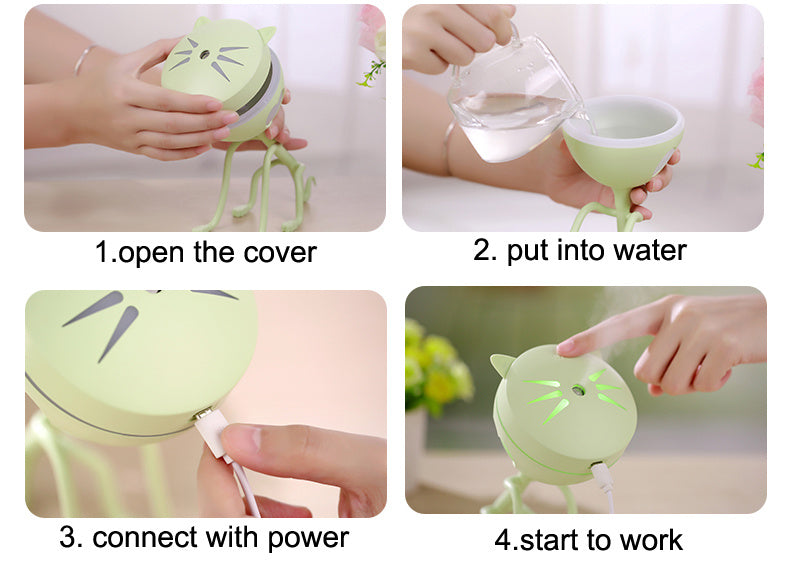 1.open the cover

2. put into water

3. connect with power

4.start to work